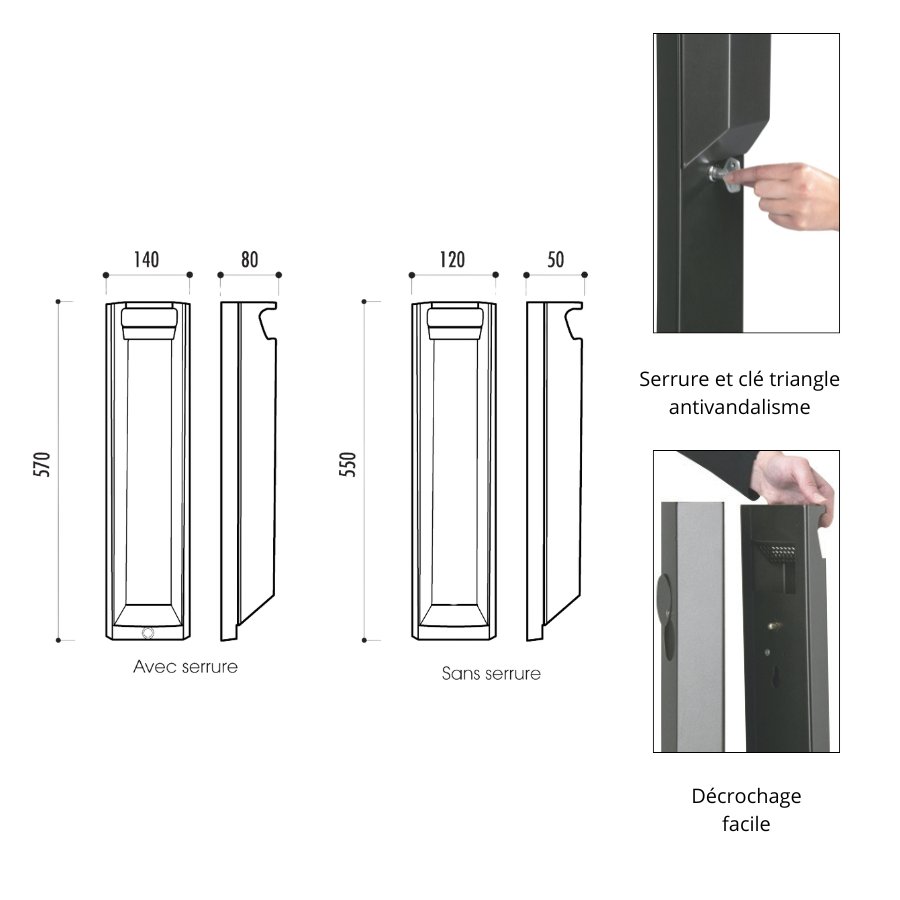 140
80
570
Avec serrure

120
50
550
Sans serrure

Serrure et clé triangle antivandalisme

Décrochage facile